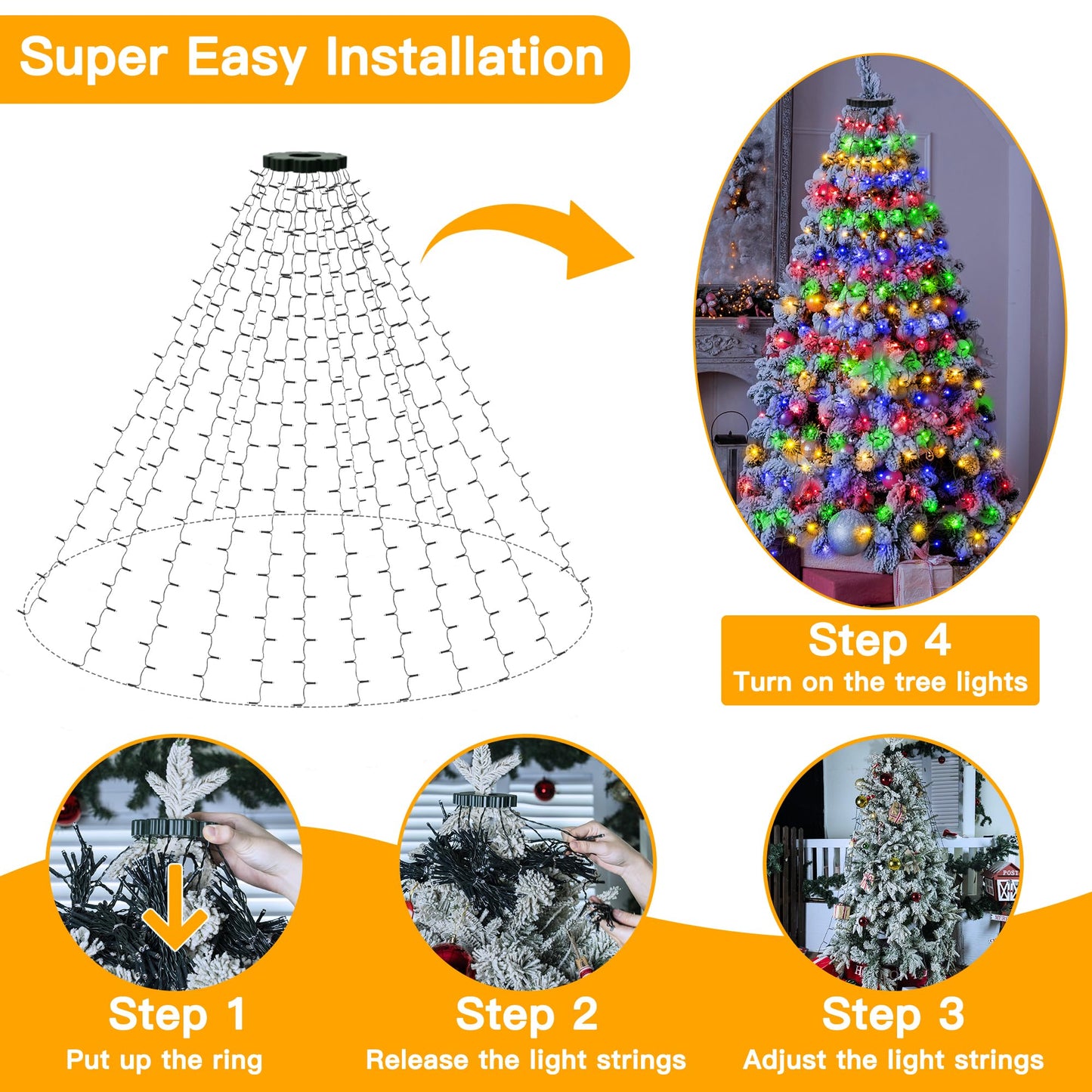 Super Easy Installation

Step 4
Turn on the tree lights

Step 1
Put up the ring

Step 2
Release the light strings

Step 3
Adjust the light strings