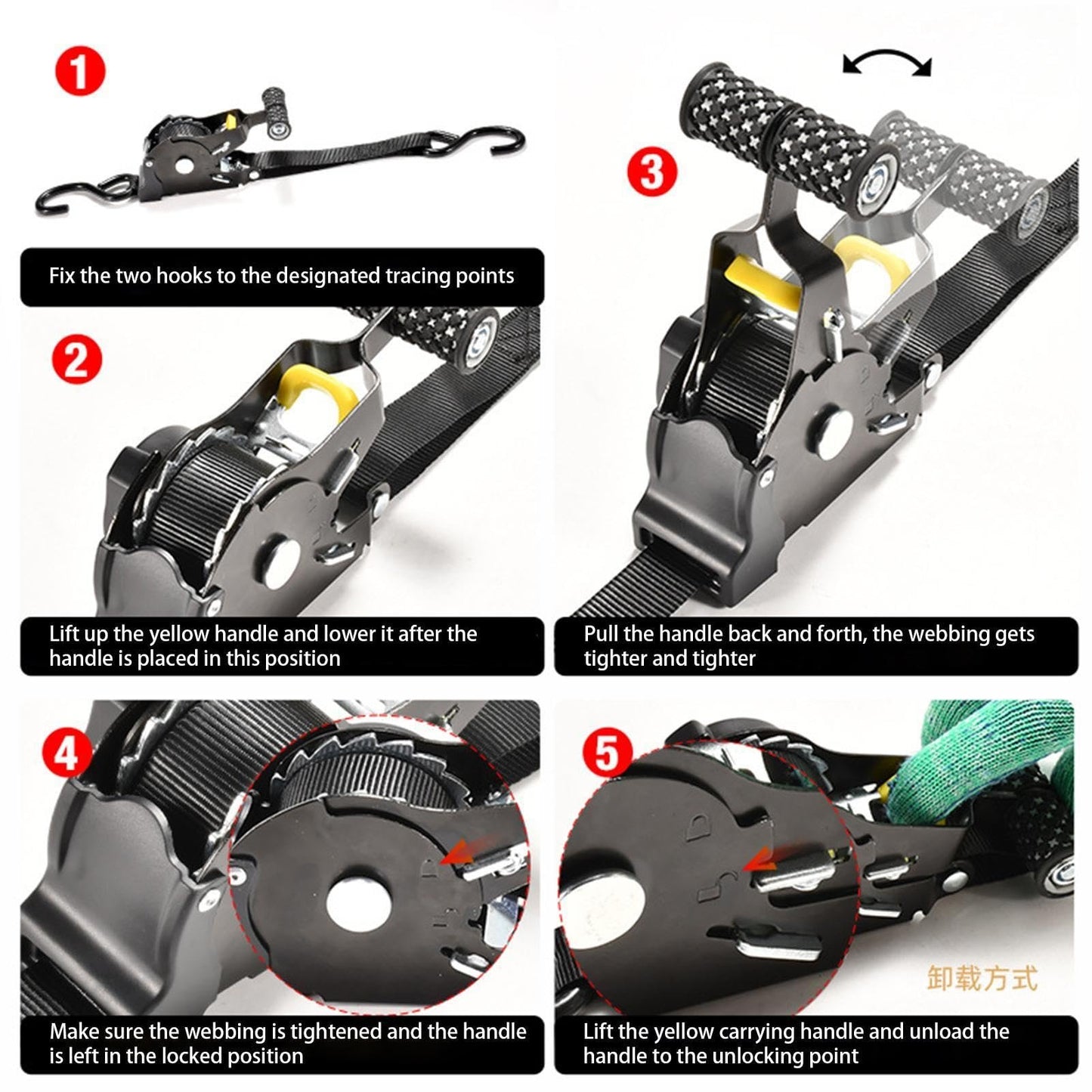 1

Fix the two hooks to the designated tracing points

2

Lift up the yellow handle and lower it after the handle is placed in this position

3

Pull the handle back and forth, the webbing gets tighter and tighter

4

Make sure the webbing is tightened and the handle is left in the locked position

5

卸载方式

Lift the yellow carrying handle and unload the handle to the unlocking point